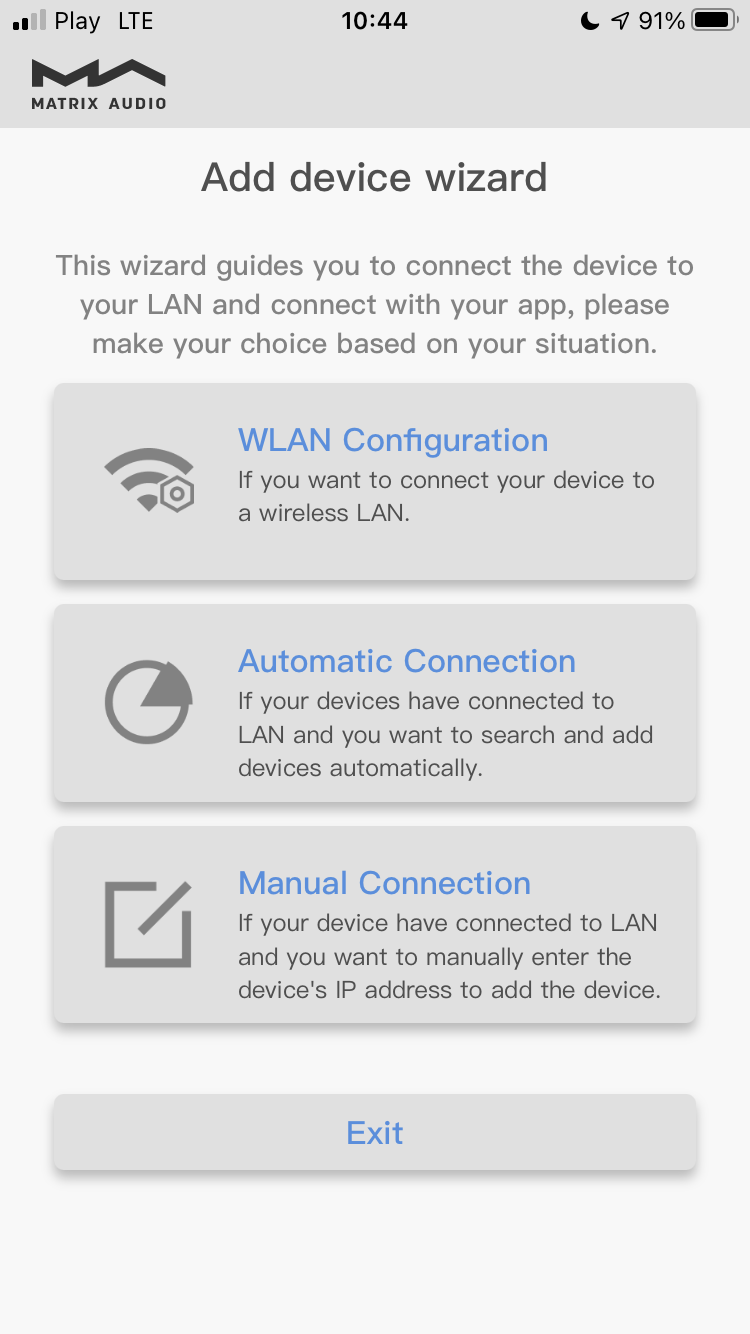 Play LTE
10:44
91%

MATRIX AUDIO

Add device wizard

This wizard guides you to connect the device to your LAN and connect with your app, please make your choice based on your situation.

WLAN Configuration
If you want to connect your device to a wireless LAN.

Automatic Connection
If your devices have connected to LAN and you want to search and add devices automatically.

Manual Connection
If your device have connected to LAN and you want to manually enter the device's IP address to add the device.

Exit